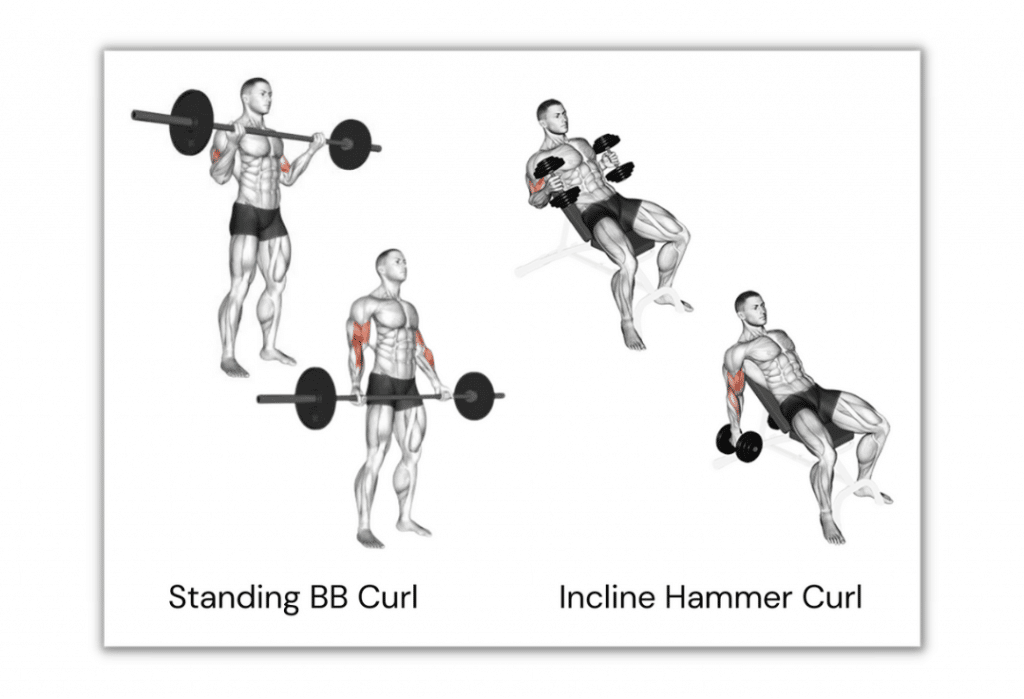 Standing BB Curl

Incline Hammer Curl